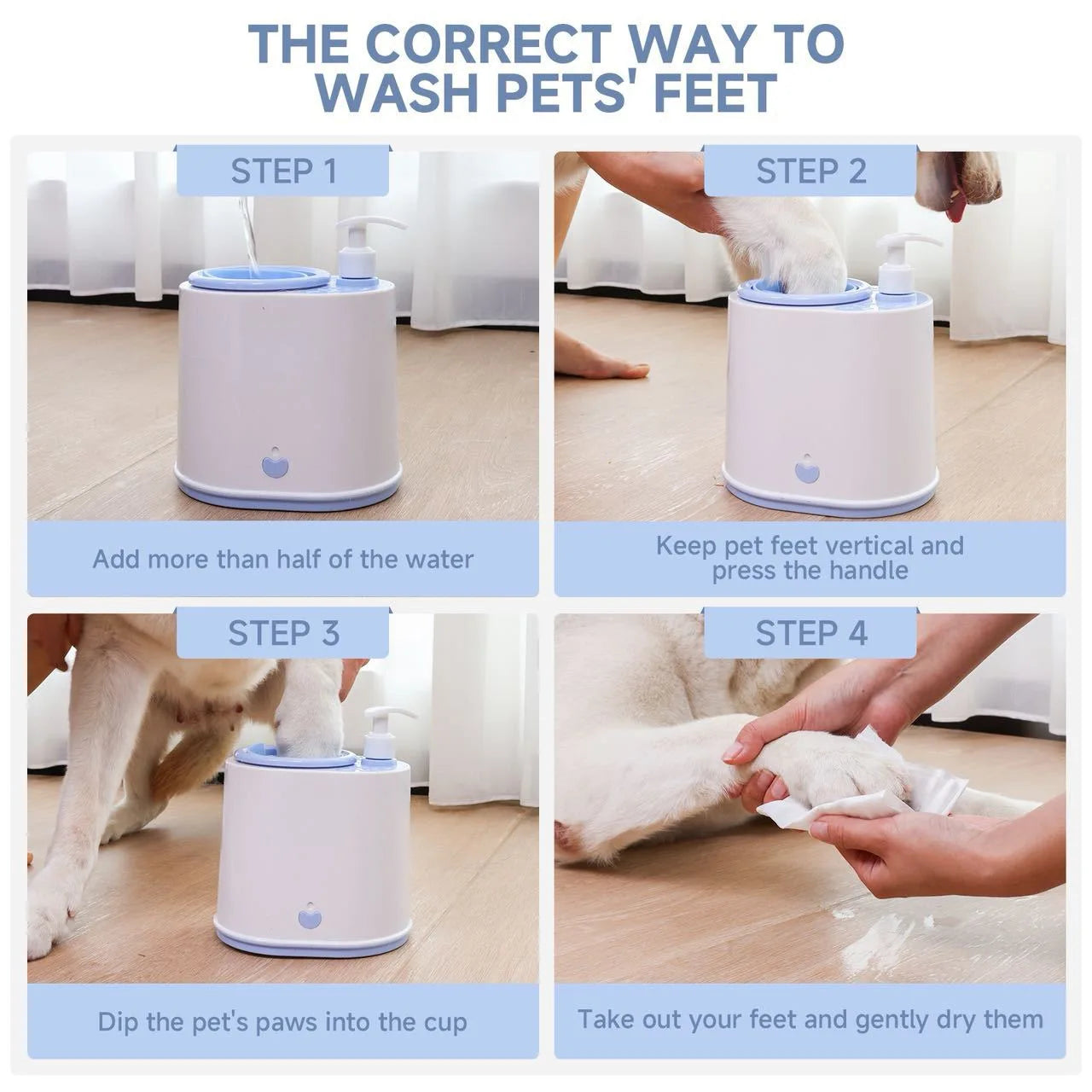 THE CORRECT WAY TO WASH PETS' FEET

STEP 1

Add more than half of the water

STEP 2

Keep pet feet vertical and press the handle

STEP 3

Dip the pet's paws into the cup

STEP 4

Take out your feet and gently dry them