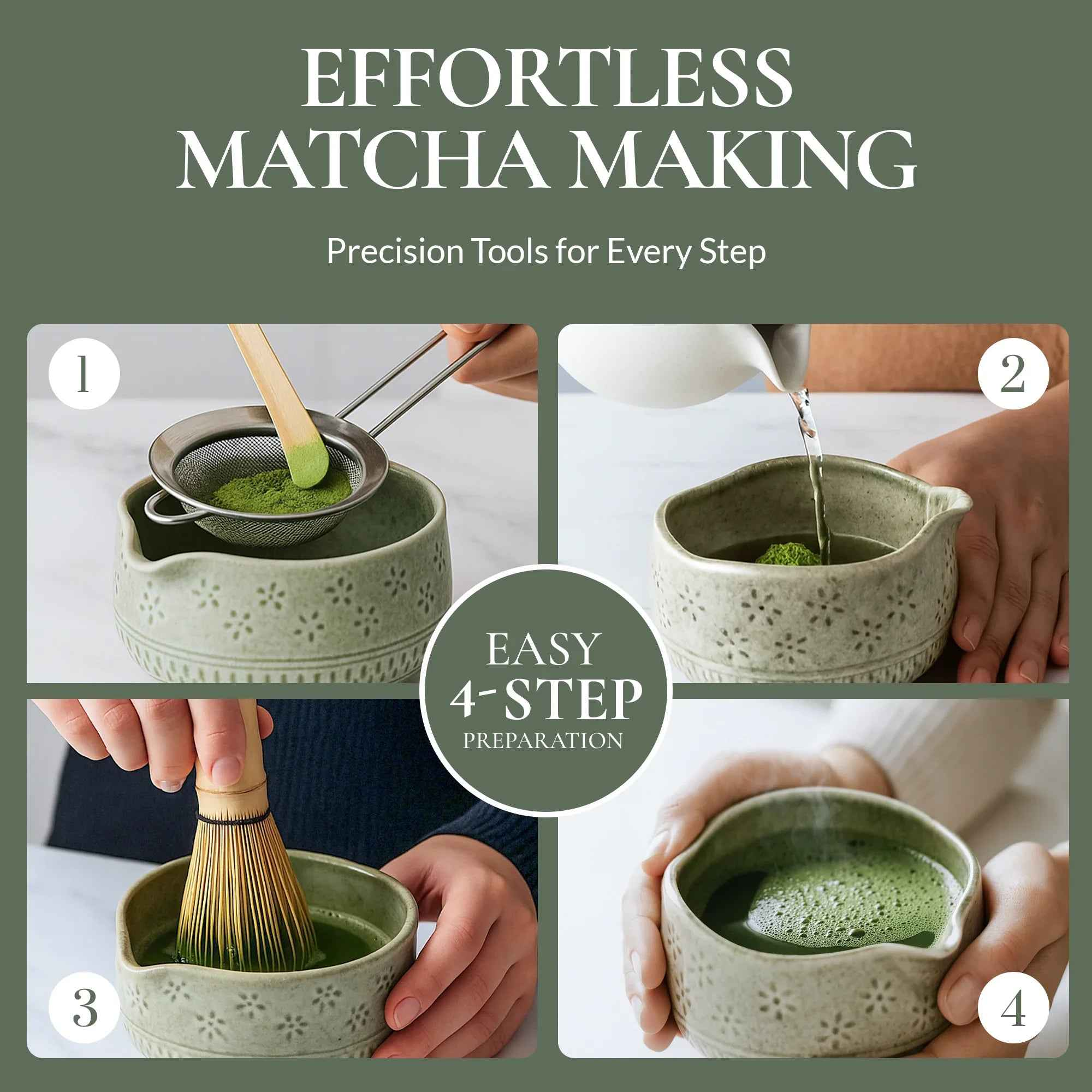 EFFORTLESS MATCHA MAKING

Precision Tools for Every Step

1

2

EASY 4-STEP PREPARATION

3

4